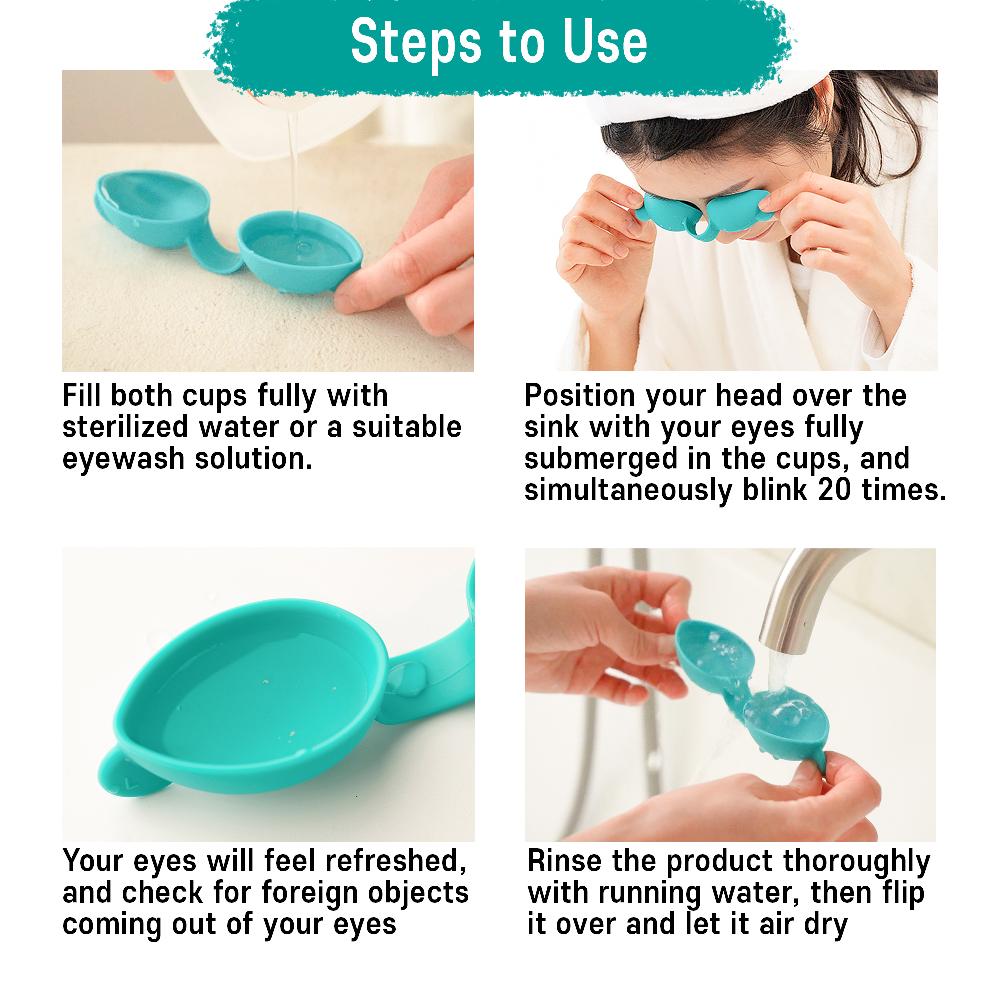 Steps to Use

Fill both cups fully with sterilized water or a suitable eyewash solution.

Position your head over the sink with your eyes fully submerged in the cups, and simultaneously blink 20 times.

Your eyes will feel refreshed, and check for foreign objects coming out of your eyes

Rinse the product thoroughly with running water, then flip it over and let it air dry